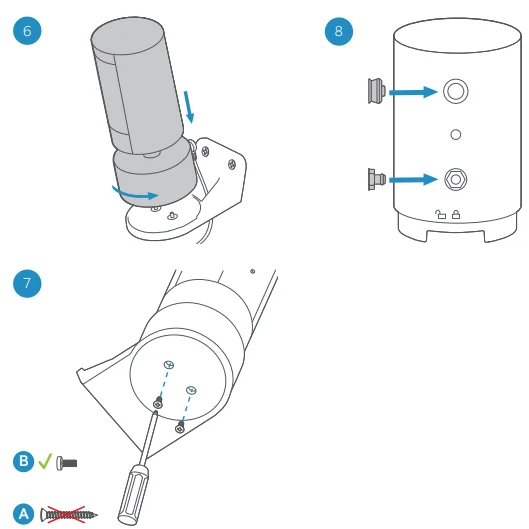 6

8

7

B

A