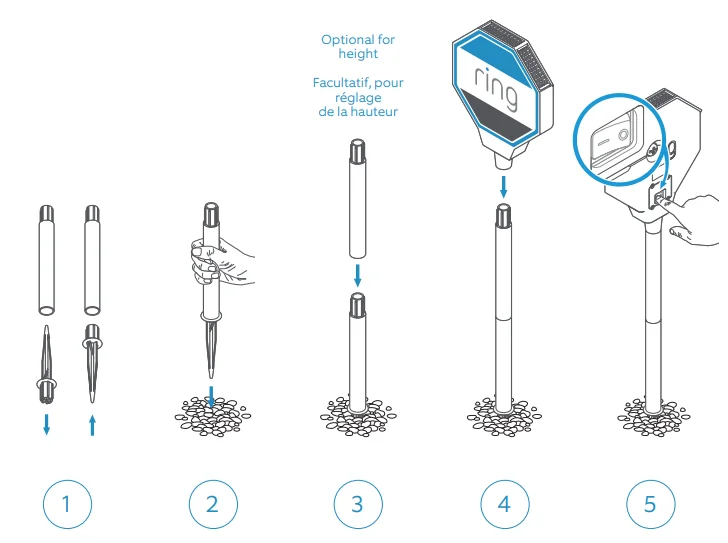 Optional for height

Facultatif, pour réglage de la hauteur

ring

1

2

3

4

5