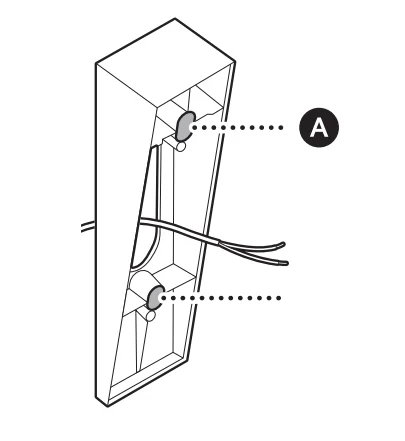 A