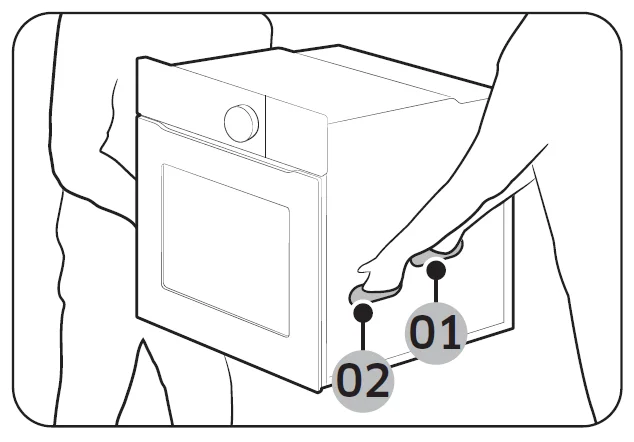 01
02