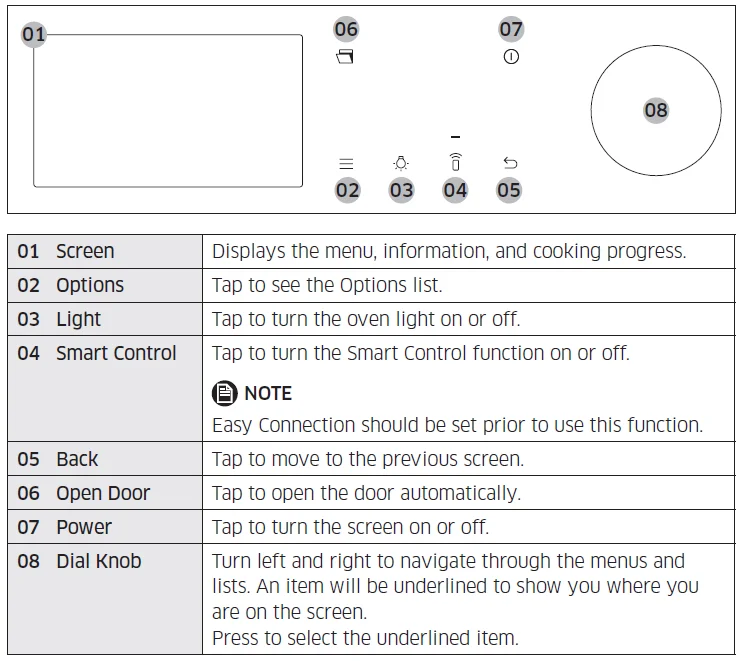 01

06

07

08

02 03 04 05

| 01 Screen | Displays the menu, information, and cooking progress. |
|---|---|
| 02 Options | Tap to see the Options list. |
| 03 Light | Tap to turn the oven light on or off. |
| 04 Smart Control | Tap to turn the Smart Control function on or off. NOTE Easy Connection should be set prior to use this function. |
| 05 Back | Tap to move to the previous screen. |
| 06 Open Door | Tap to open the door automatically. |
| 07 Power | Tap to turn the screen on or off. |
| 08 Dial Knob | Turn left and right to navigate through the menus and lists. An item will be underlined to show you where you are on the screen. Press to select the underlined item. |