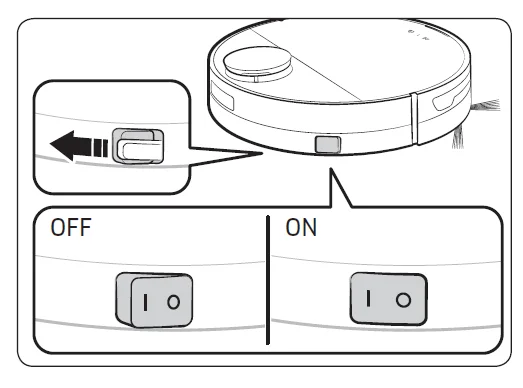 OFF

I O

ON

I O