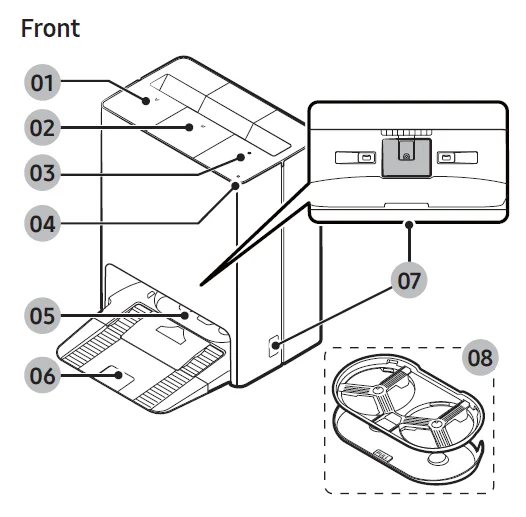 Front

01

02

03

04

05

06

07

08