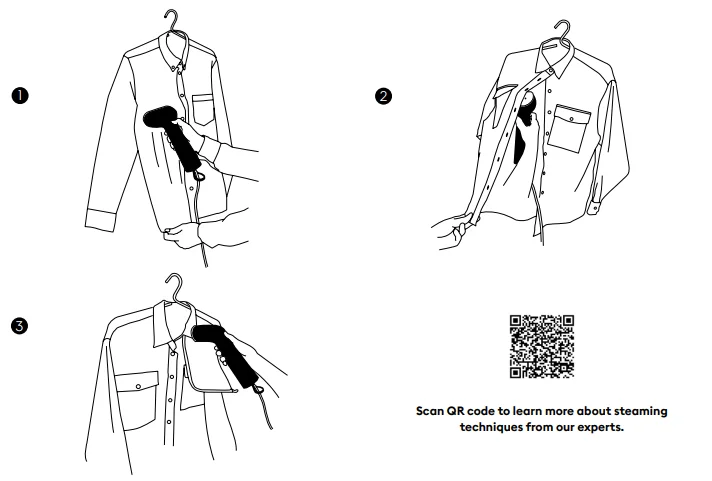 1

2

3

Scan QR code to learn more about steaming techniques from our experts.