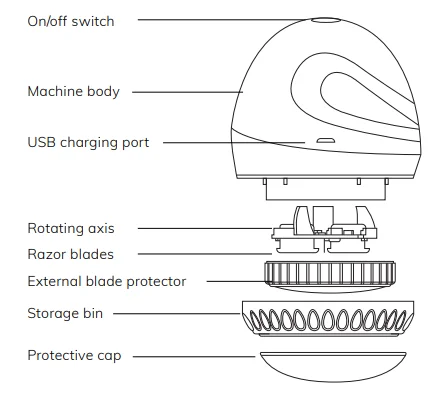 On/off switch

Machine body

USB charging port

Rotating axis

Razor blades

External blade protector

Storage bin

Protective cap