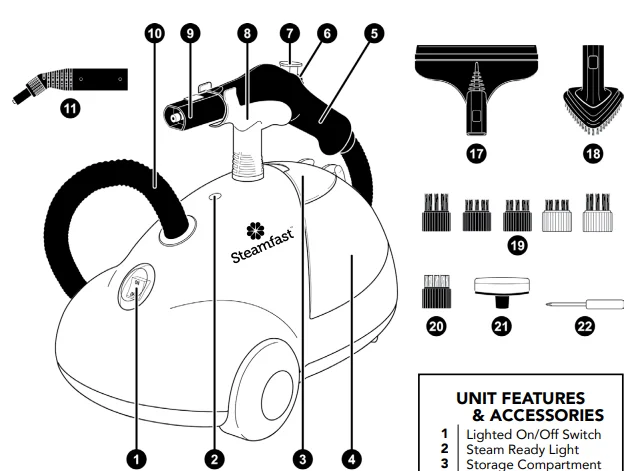 10 9 8 7 6 5

11

17 18

Steamfast

19

20 21 22

1 2 3 4

UNIT FEATURES & ACCESSORIES

1 Lighted On/Off Switch
2 Steam Ready Light
3 Storage Compartment