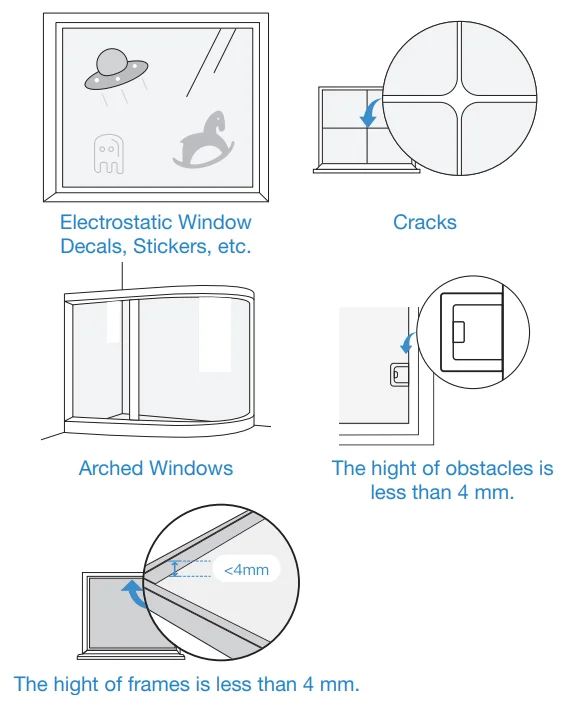 Electrostatic Window Decals, Stickers, etc.

Cracks

Arched Windows

The hight of obstacles is less than 4 mm.

<4mm

The hight of frames is less than 4 mm.