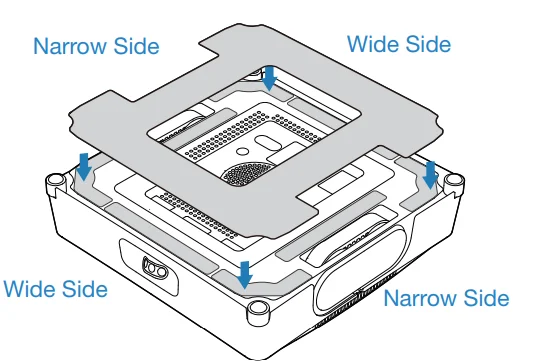 Narrow Side

Wide Side

Wide Side

Narrow Side