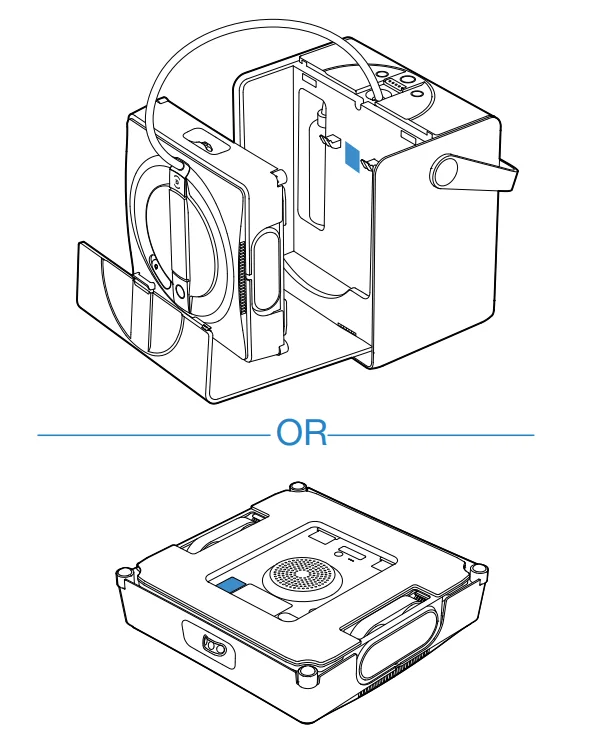 OR