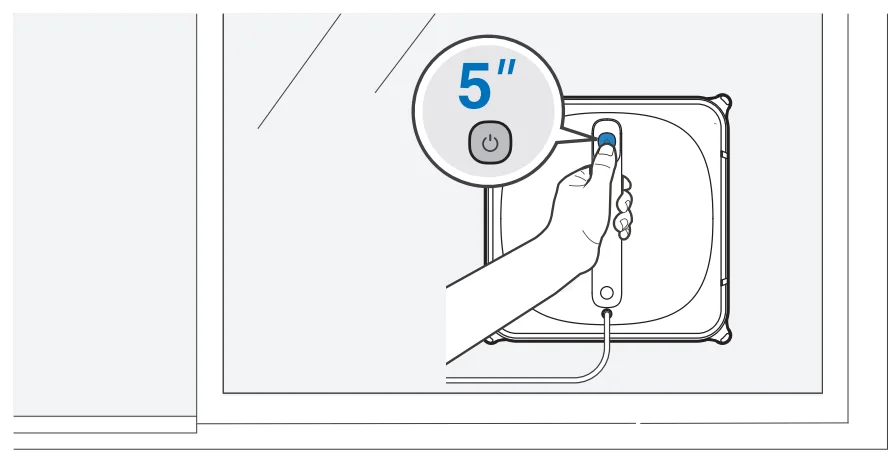 5"