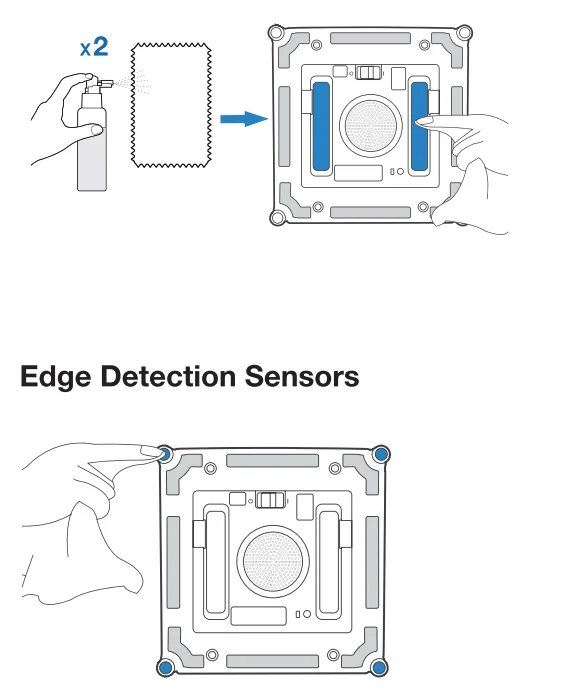 x2

Edge Detection Sensors