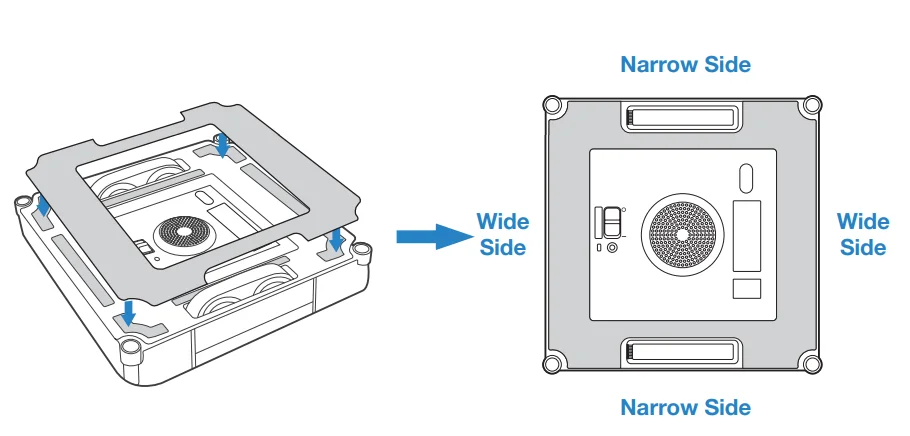 Narrow Side

Wide Side

Wide Side

Narrow Side