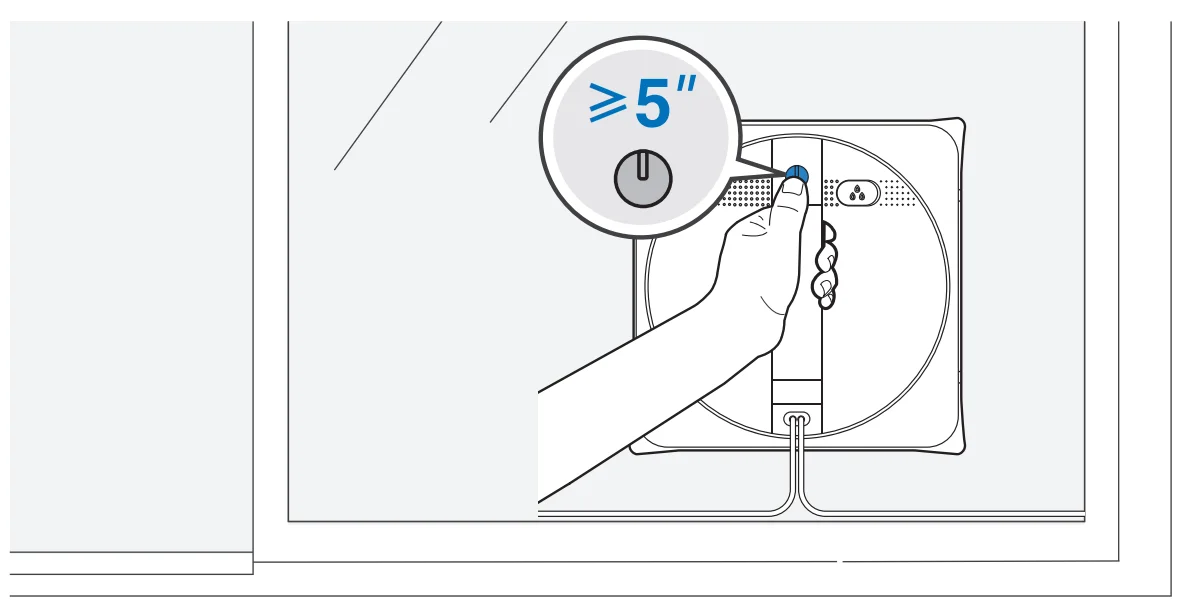 $\geqslant 5''$