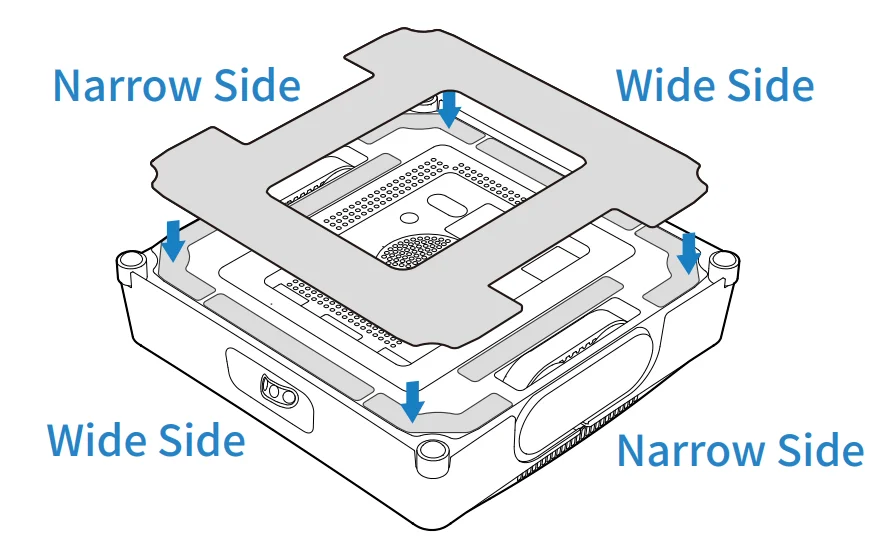 Narrow Side
Wide Side
Wide Side
Narrow Side