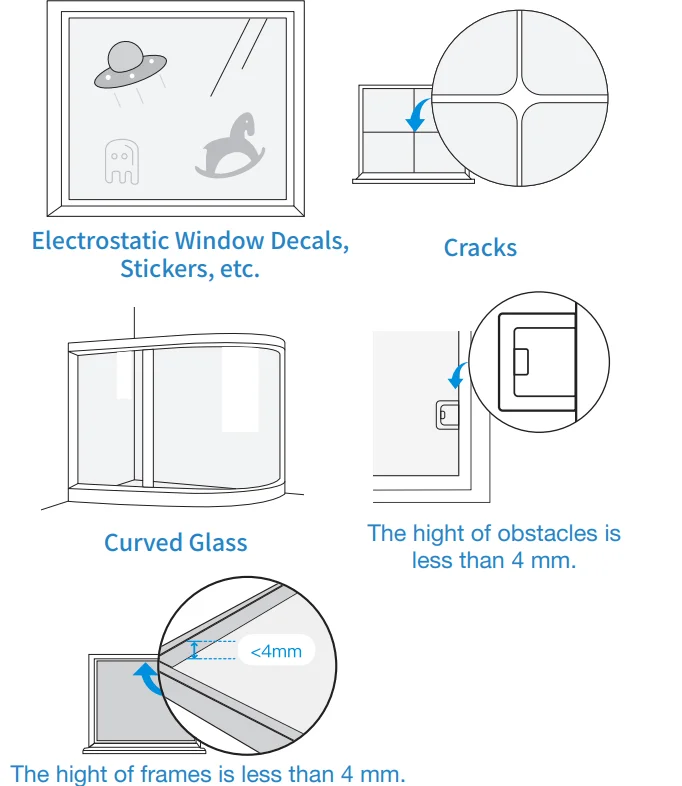 Electrostatic Window Decals, Stickers, etc.

Cracks

Curved Glass

The hight of obstacles is less than 4 mm.

<4mm

The hight of frames is less than 4 mm.