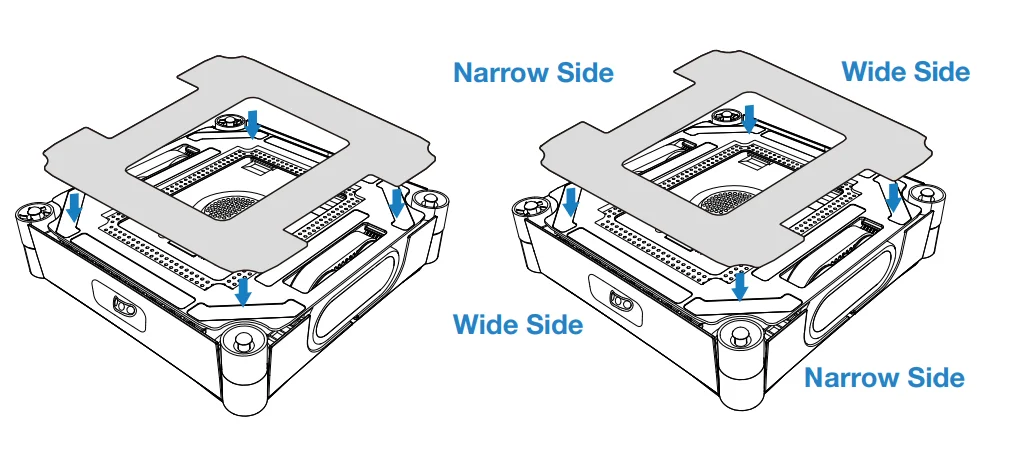 Narrow Side

Wide Side

Wide Side

Narrow Side