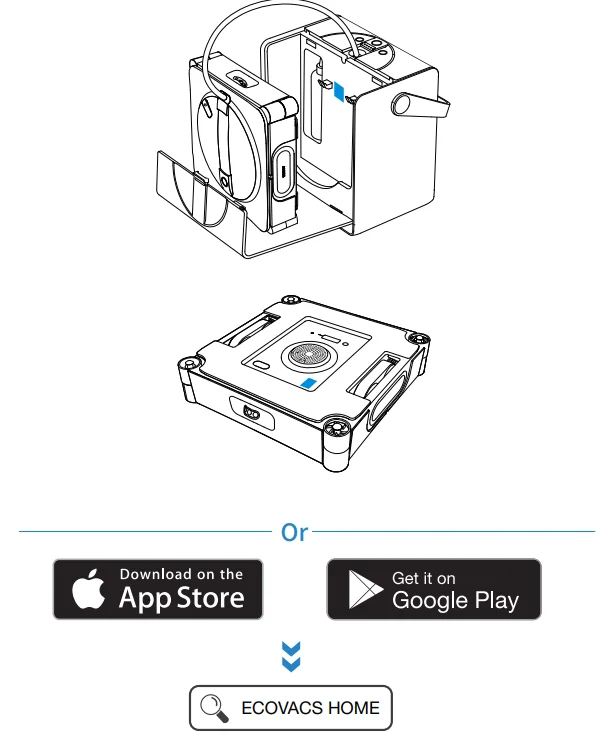 Or

Download on the
App Store

Get it on
Google Play

ECOVACS HOME