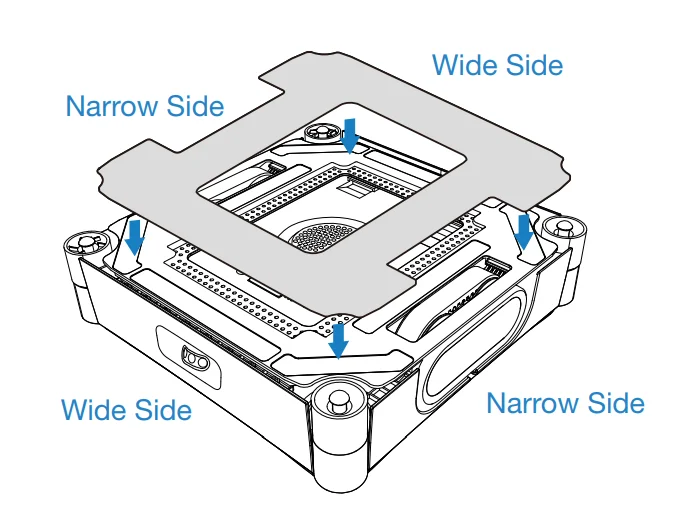 Wide Side

Narrow Side

Wide Side

Narrow Side