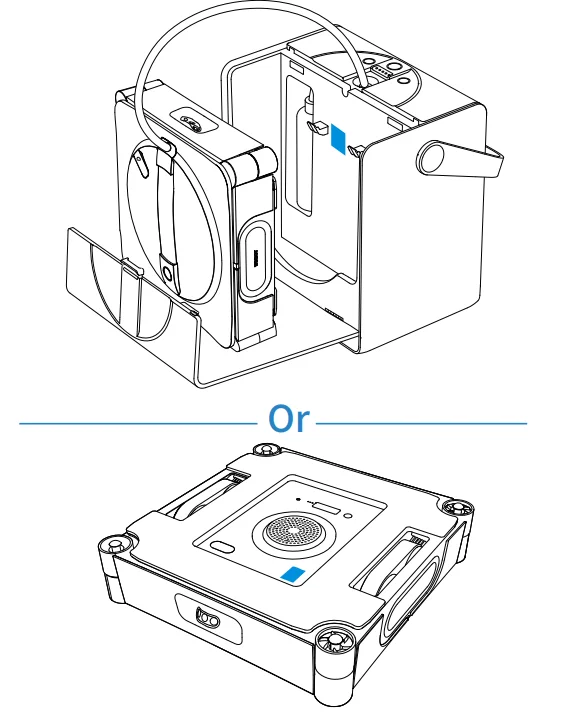 Or