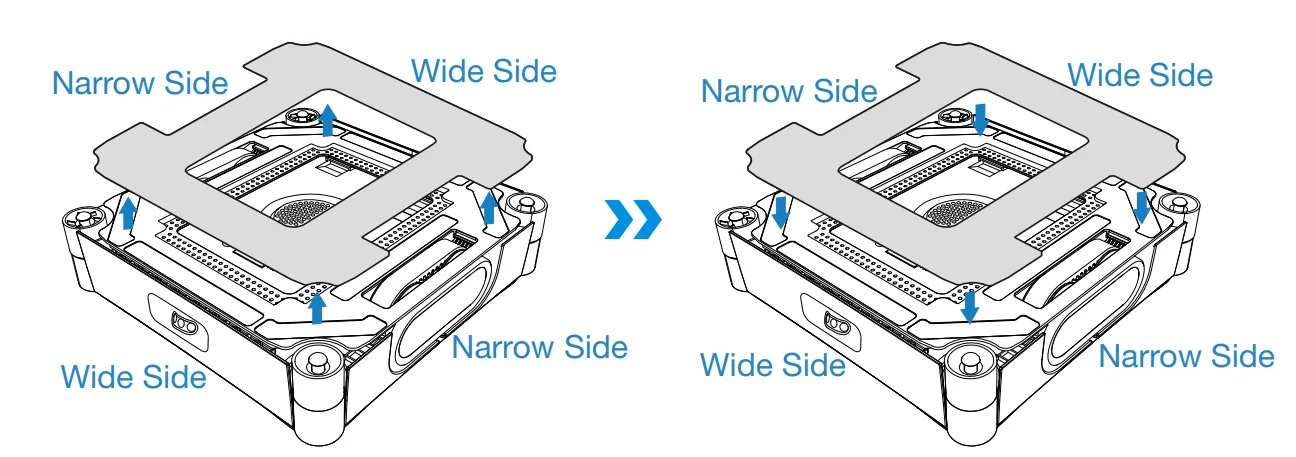 Narrow Side
Wide Side
Wide Side
Narrow Side

Narrow Side
Wide Side
Wide Side
Narrow Side