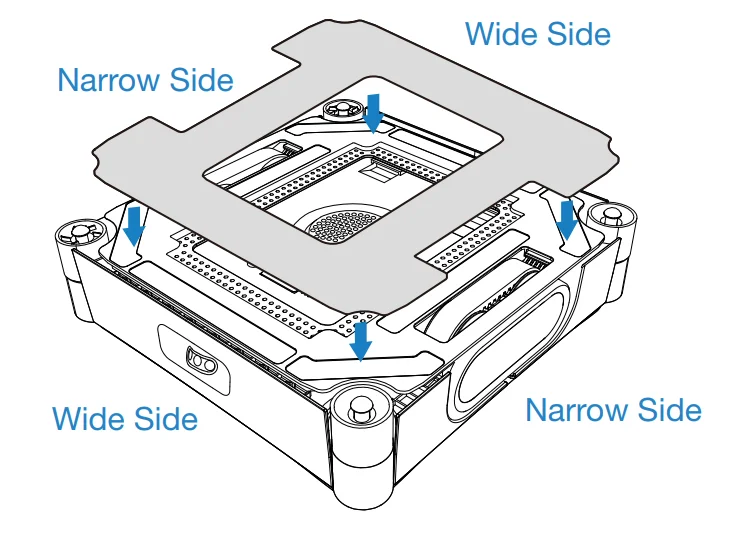 Wide Side

Narrow Side

Wide Side

Narrow Side