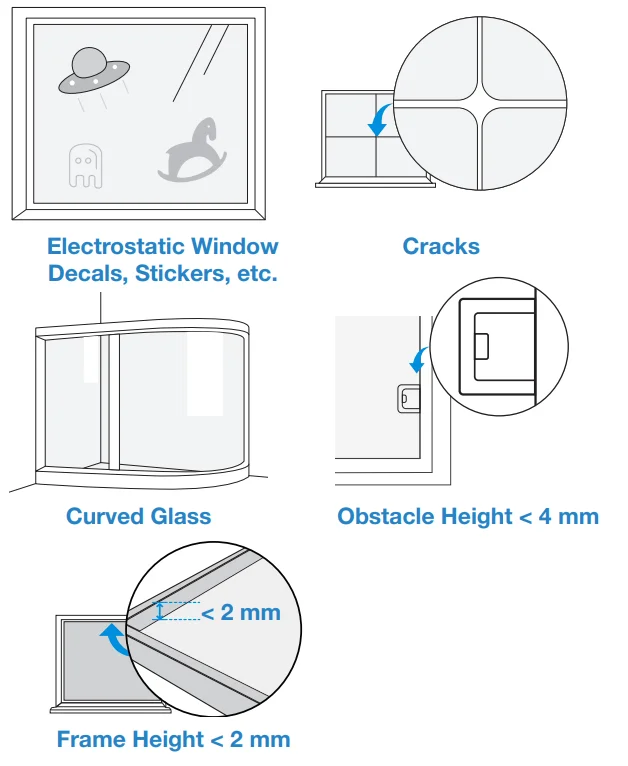 Electrostatic Window Decals, Stickers, etc.

Cracks

Curved Glass

Obstacle Height < 4 mm

< 2 mm

Frame Height < 2 mm