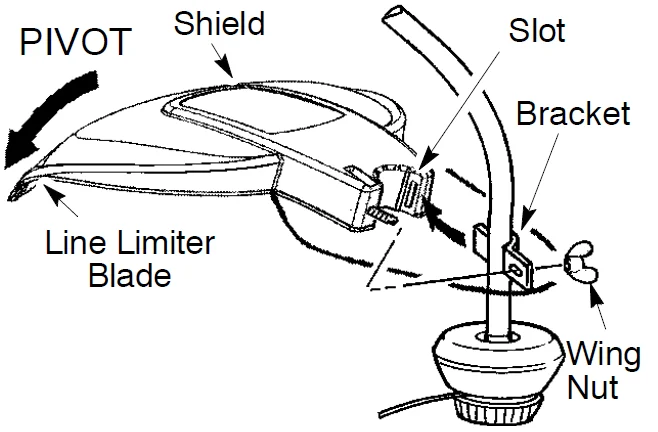 PIVOT

Shield

Slot

Bracket

Line Limiter Blade

Wing Nut