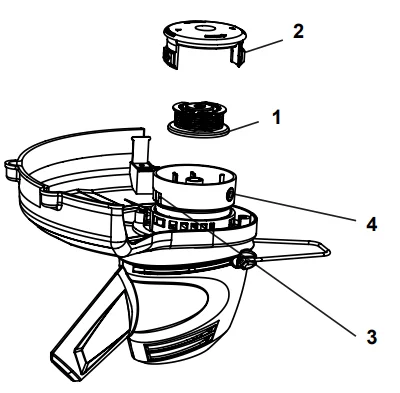 2
1
4
3