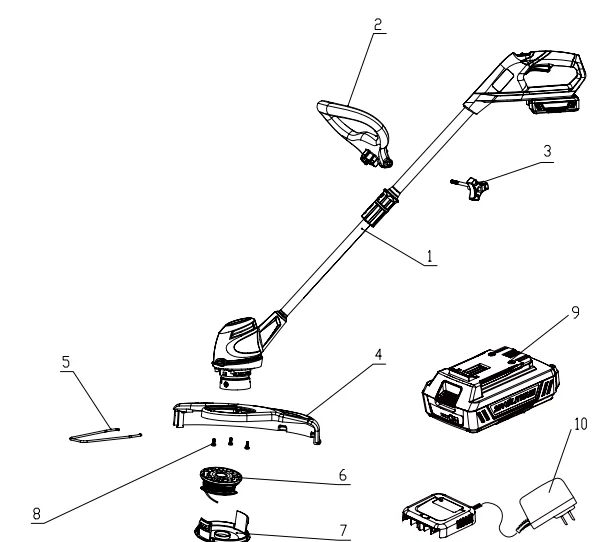 2
3
1
9
5
4
10
6
8
7