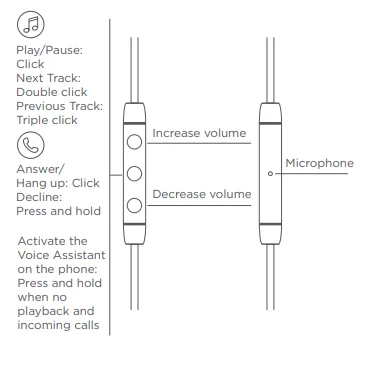 Play/Pause:
Click
Next Track:
Double click
Previous Track:
Triple click

Answer/
Hang up: Click
Decline:
Press and hold

Activate the Voice Assistant on the phone: Press and hold when no playback and incoming calls

Increase volume

Decrease volume

Microphone