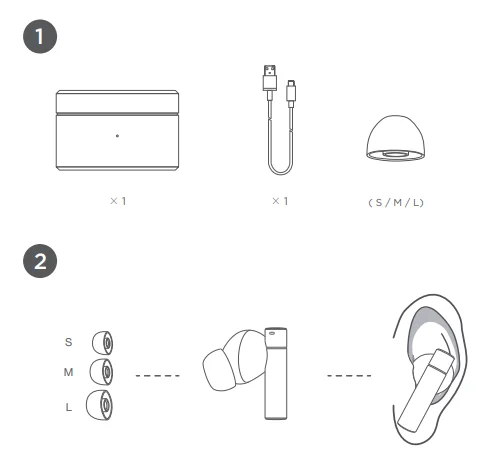 1

×1

×1

(S/M/L)

2

S

M

L