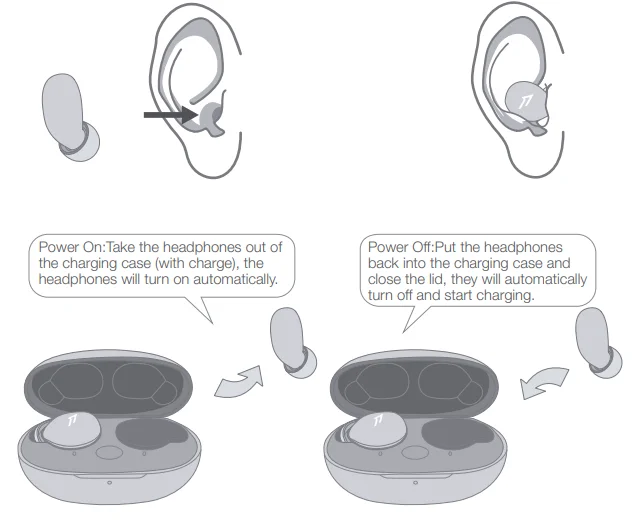 Power On:Take the headphones out of the charging case (with charge), the headphones will turn on automatically.

Power Off:Put the headphones back into the charging case and close the lid, they will automatically turn off and start charging.