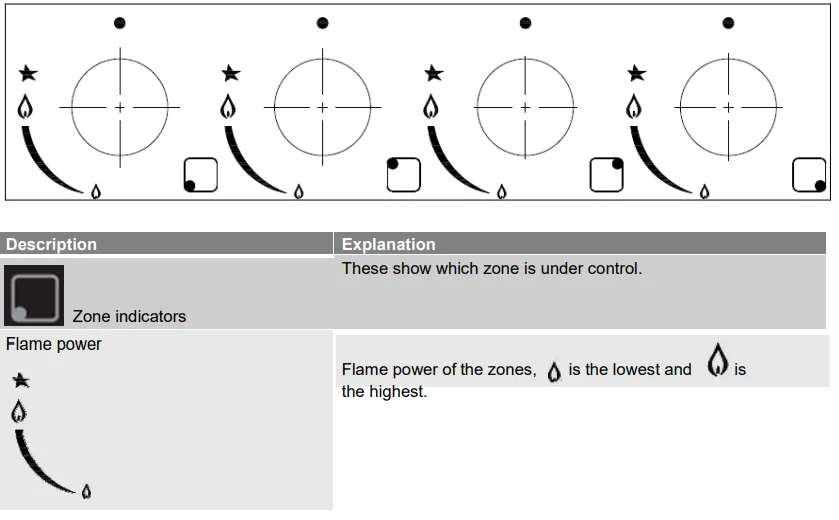 | Description | Explanation |
|---|---|
| Zone indicators | These show which zone is under control. |
| Flame power | Flame power of the zones, is the lowest and is the highest. |