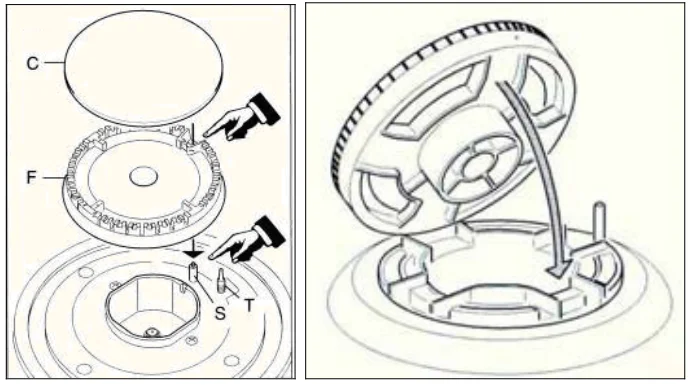 C
F
S
T