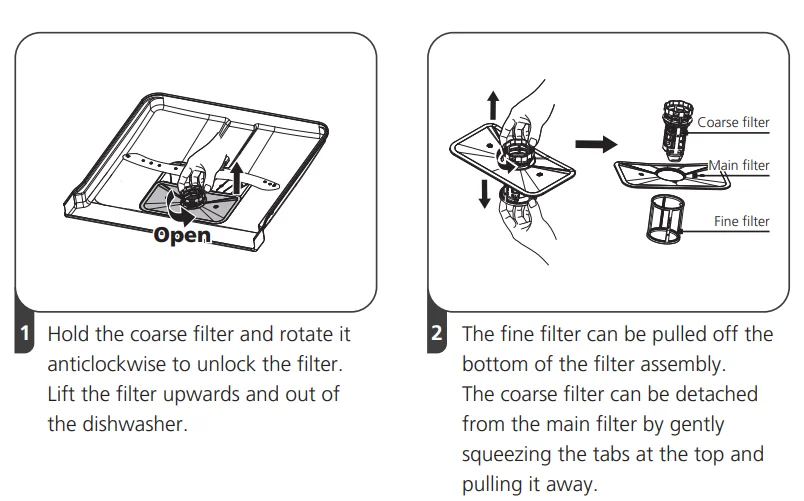 Open

1 Hold the coarse filter and rotate it anticlockwise to unlock the filter. Lift the filter upwards and out of the dishwasher.

Coarse filter

Main filter

Fine filter

2 The fine filter can be pulled off the bottom of the filter assembly.
The coarse filter can be detached from the main filter by gently squeezing the tabs at the top and pulling it away.