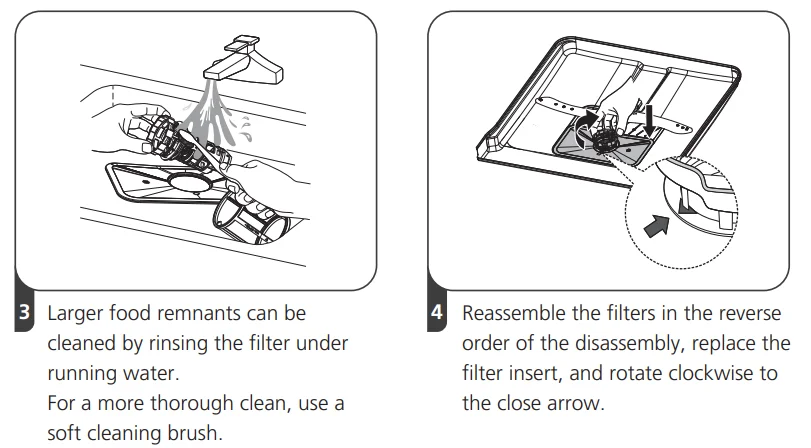 3 Larger food remnants can be cleaned by rinsing the filter under running water.
For a more thorough clean, use a soft cleaning brush.

4 Reassemble the filters in the reverse order of the disassembly, replace the filter insert, and rotate clockwise to the close arrow.