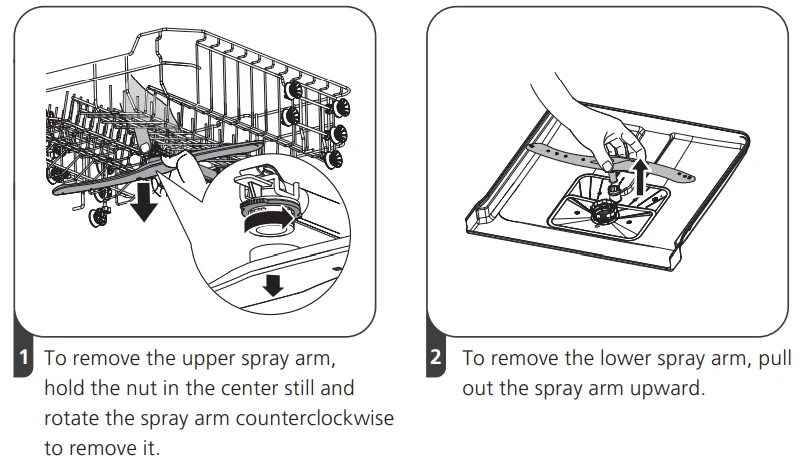 1 To remove the upper spray arm, hold the nut in the center still and rotate the spray arm counterclockwise to remove it.

2 To remove the lower spray arm, pull out the spray arm upward.