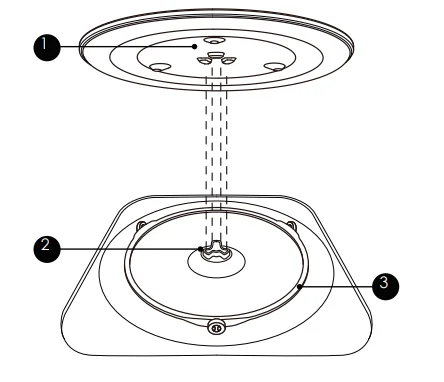 1
2
3