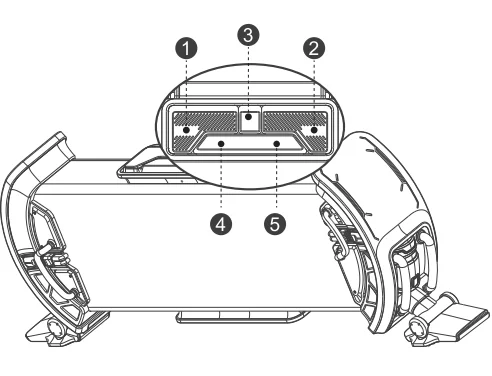 1
3
2
4
5