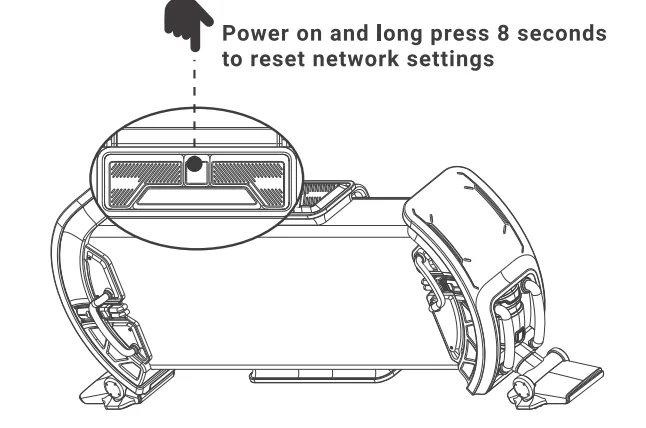 Power on and long press 8 seconds to reset network settings