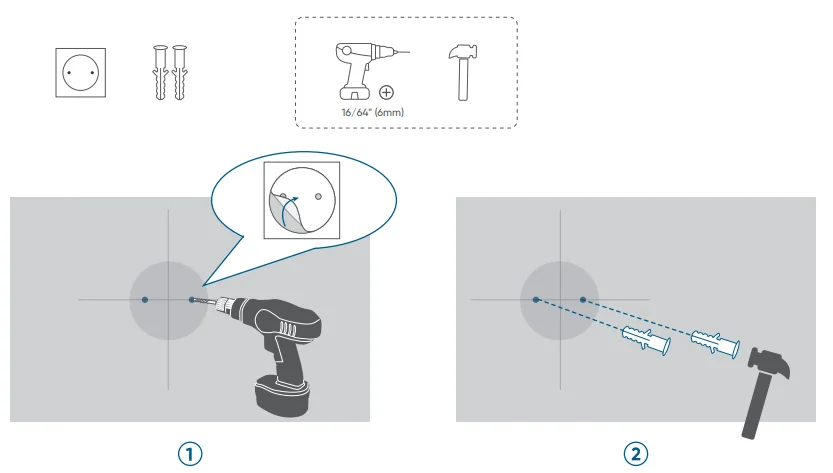 16/64" (6mm)

1

2