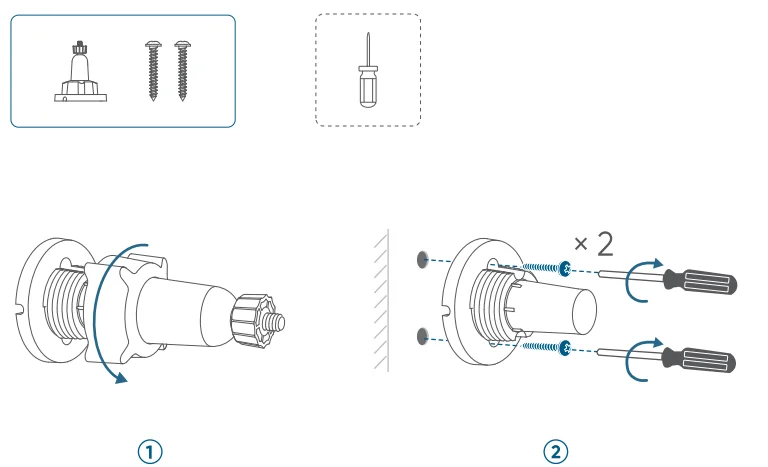 × 2

①

②