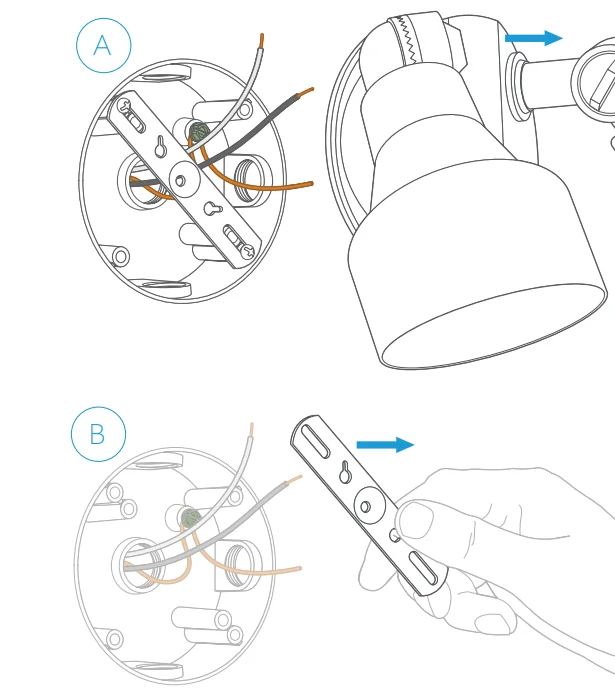 A

B