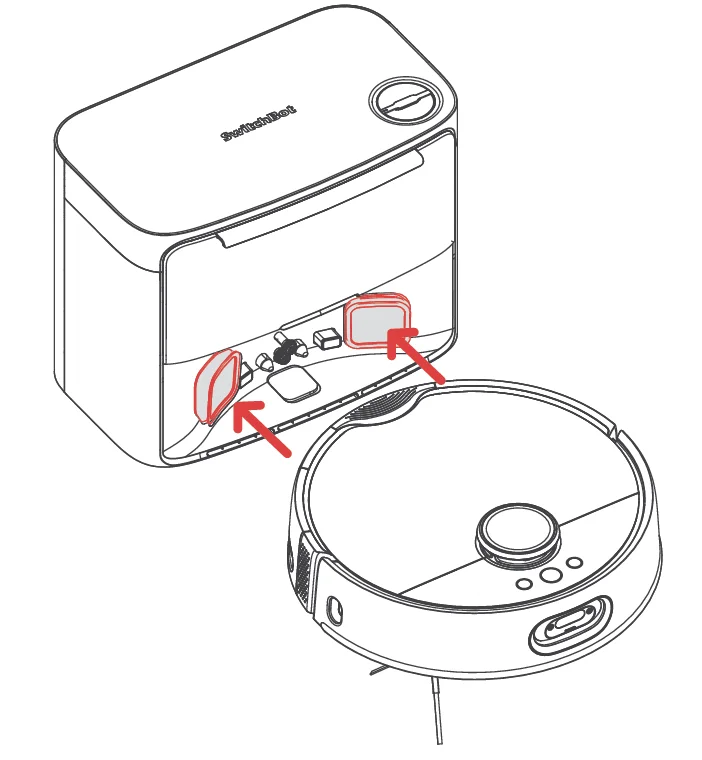 SwitchBot