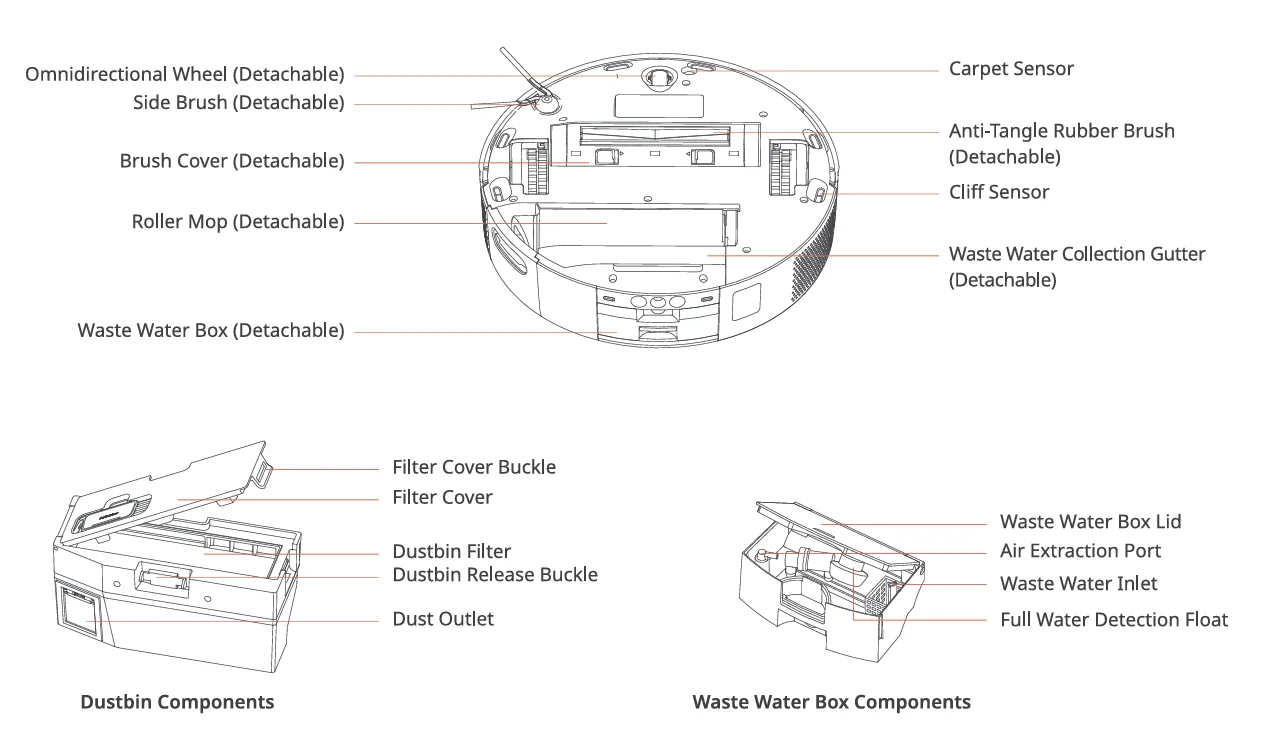 Omnidirectional Wheel (Detachable)
Side Brush (Detachable)
Brush Cover (Detachable)
Roller Mop (Detachable)
Waste Water Box (Detachable)

Carpet Sensor
Anti-Tangle Rubber Brush (Detachable)
Cliff Sensor
Waste Water Collection Gutter (Detachable)

Filter Cover Buckle
Filter Cover
Dustbin Filter
Dustbin Release Buckle
Dust Outlet

Dustbin Components

Waste Water Box Lid
Air Extraction Port
Waste Water Inlet
Full Water Detection Float

Waste Water Box Components