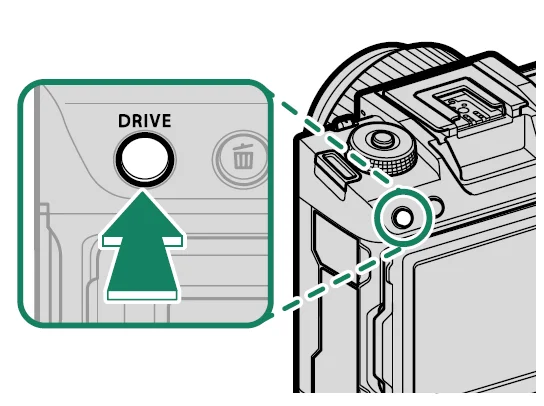 DRIVE