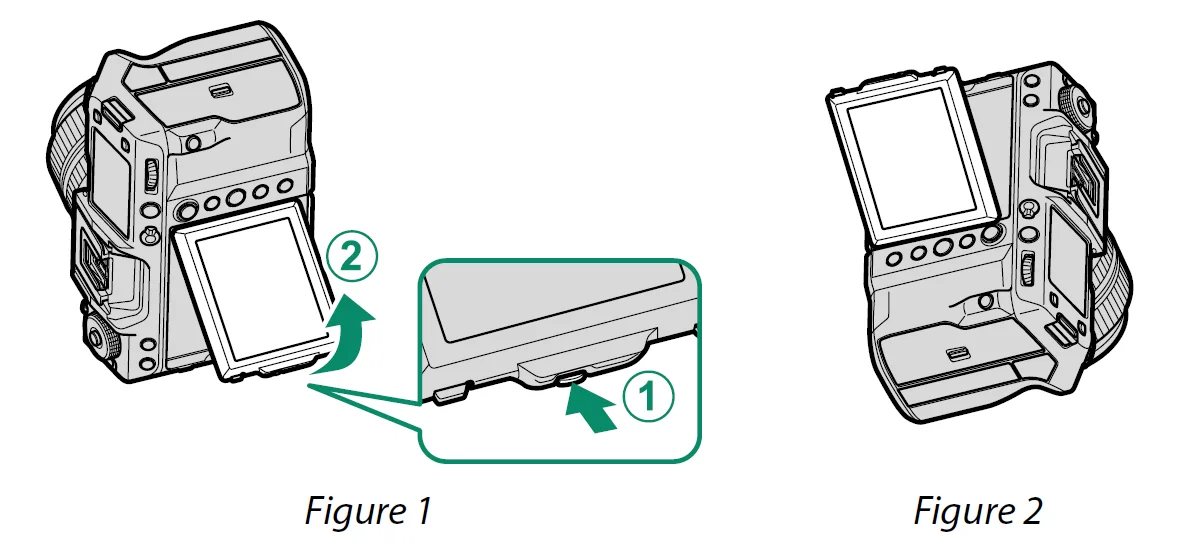 ②

①

Figure 1

Figure 2