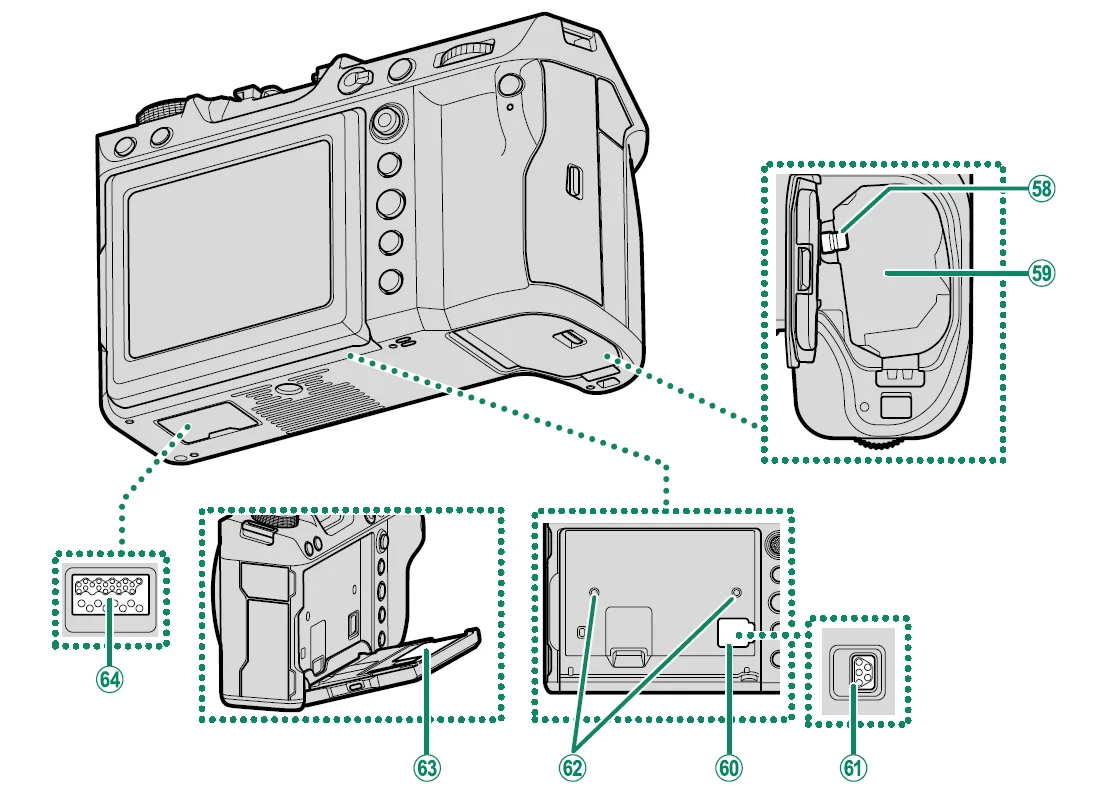 58
59
64
63
62
60
61