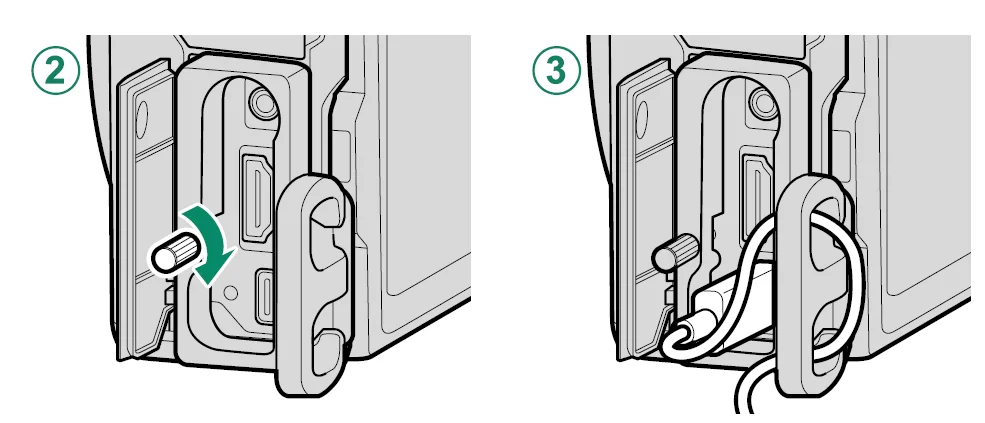 ②

③