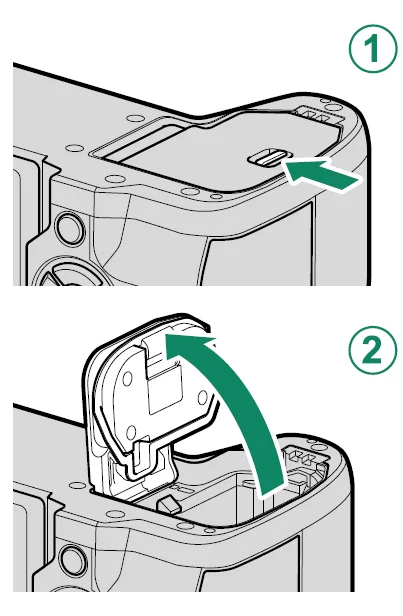 1

2